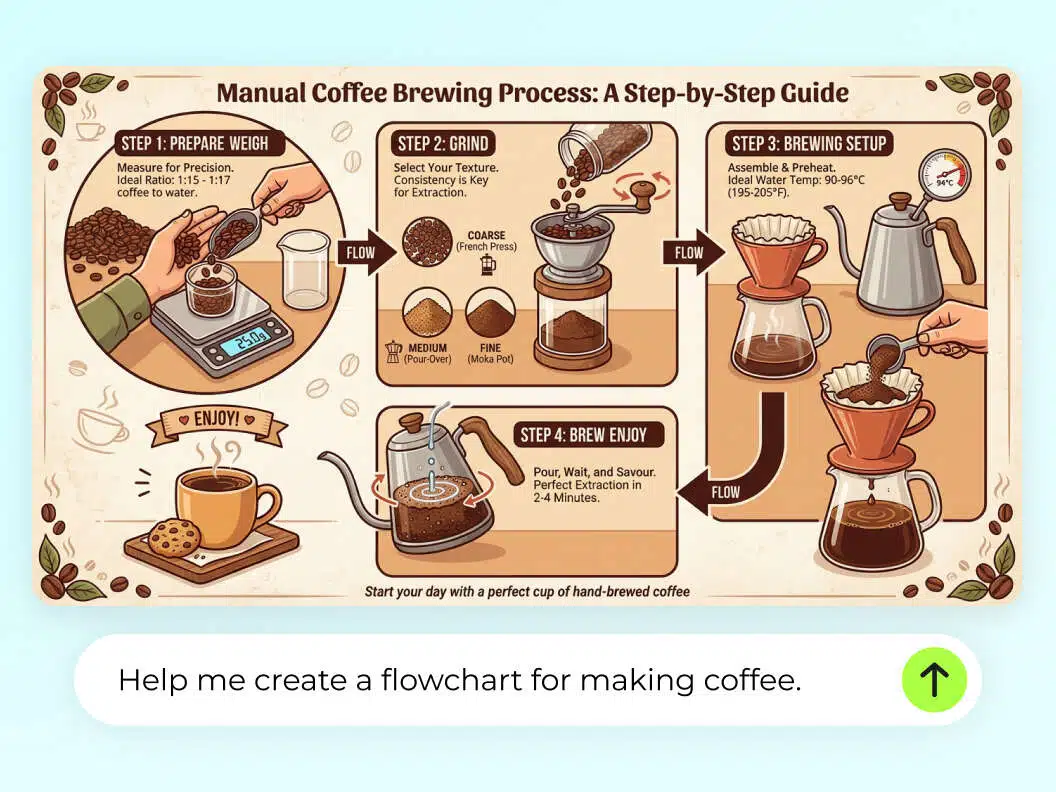 Manual Coffee Brewing Process: A Step-by-Step Guide

STEP 1: PREPARE WEIGH
Measure for Precision. Ideal Ratio: 1:15 - 1:17 coffee to water.

25.0g

FLOW

STEP 2: GRIND
Select Your Texture. Consistency is Key for Extraction.

COARSE (French Press)

MEDIUM (Pour-Over)

FINE (Moka Pot)

FLOW

STEP 3: BREWING SETUP
Assemble & Preheat. Ideal Water Temp: 90-96°C (195-205°F).

94°C

FLOW

STEP 4: BREW ENJOY
Pour, Wait, and Savour. Perfect Extraction in 2-4 Minutes.

ENJOY!

Start your day with a perfect cup of hand-brewed coffee

Help me create a flowchart for making coffee.